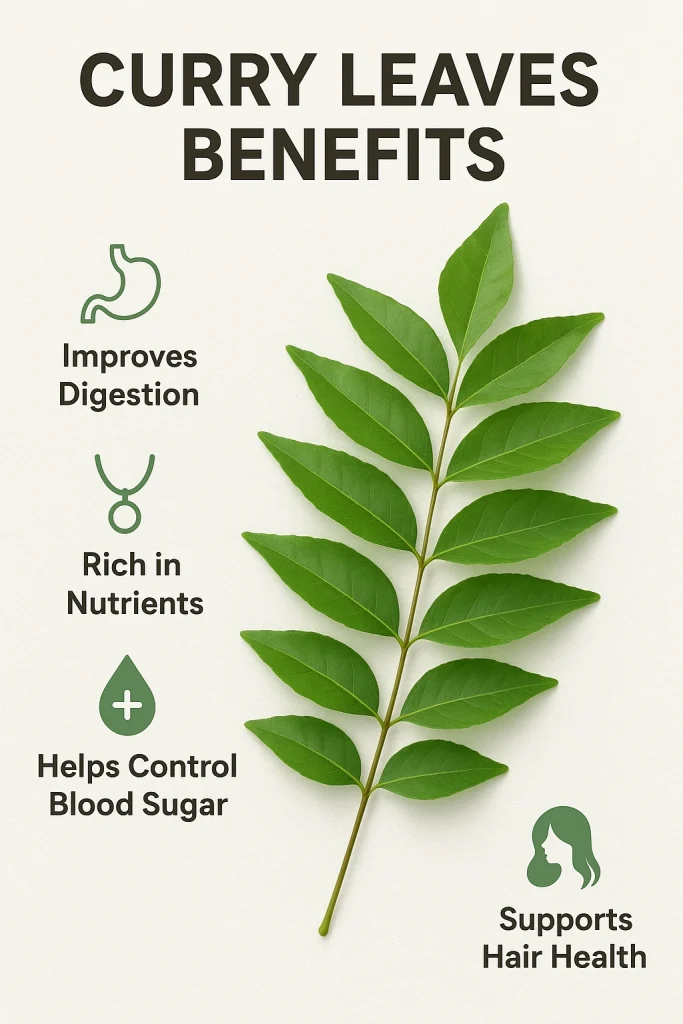 CURRY LEAVES BENEFITS

Improves Digestion

Rich in Nutrients

Helps Control Blood Sugar

Supports Hair Health